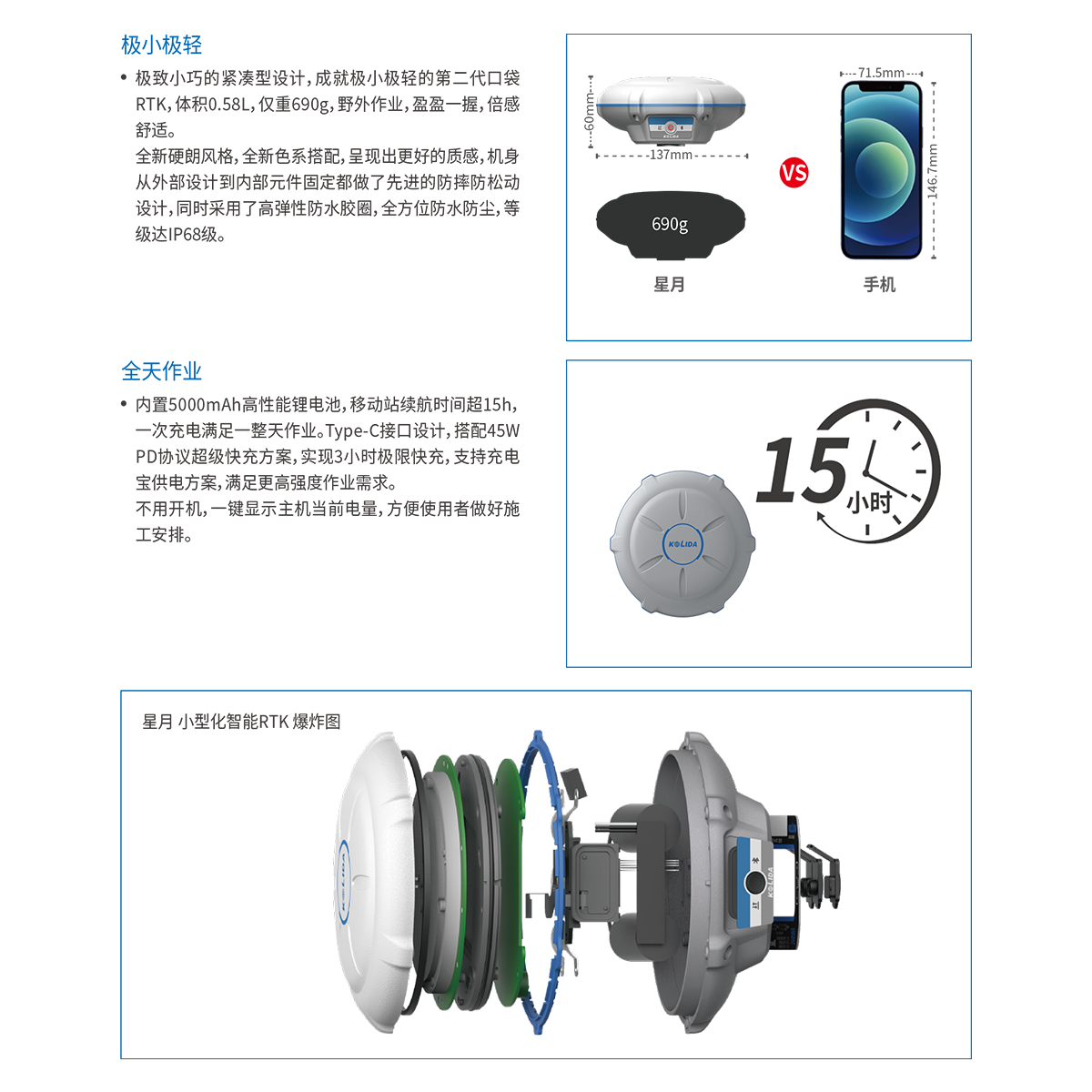 极小极轻

• 极致小巧的紧凑型设计，成就极小极轻的第二代口袋RTK，体积0.58L，仅重690g，野外作业，盈盈一握，倍感舒适。
全新硬朗风格，全新色系搭配，呈现出更好的质感，机身从外部设计到内部元件固定都做了先进的防摔防松动设计，同时采用了高弹性防水胶圈，全方位防水防尘，等级达IP68级。

60mm
137mm
690g
星月
VS
71.5mm
146.7mm
手机

全天作业

• 内置5000mAh高性能锂电池，移动站续航时间超15h，一次充电满足一整天作业。Type-C接口设计，搭配45W PD协议超级快充方案，实现3小时极限快充，支持充电宝供电方案，满足更高强度作业需求。
不用开机，一键显示主机当前电量，方便使用者做好施工安排。

KOLIDA
15
小时

星月 小型化智能RTK 爆炸图

KOLIDA
KOLIDA